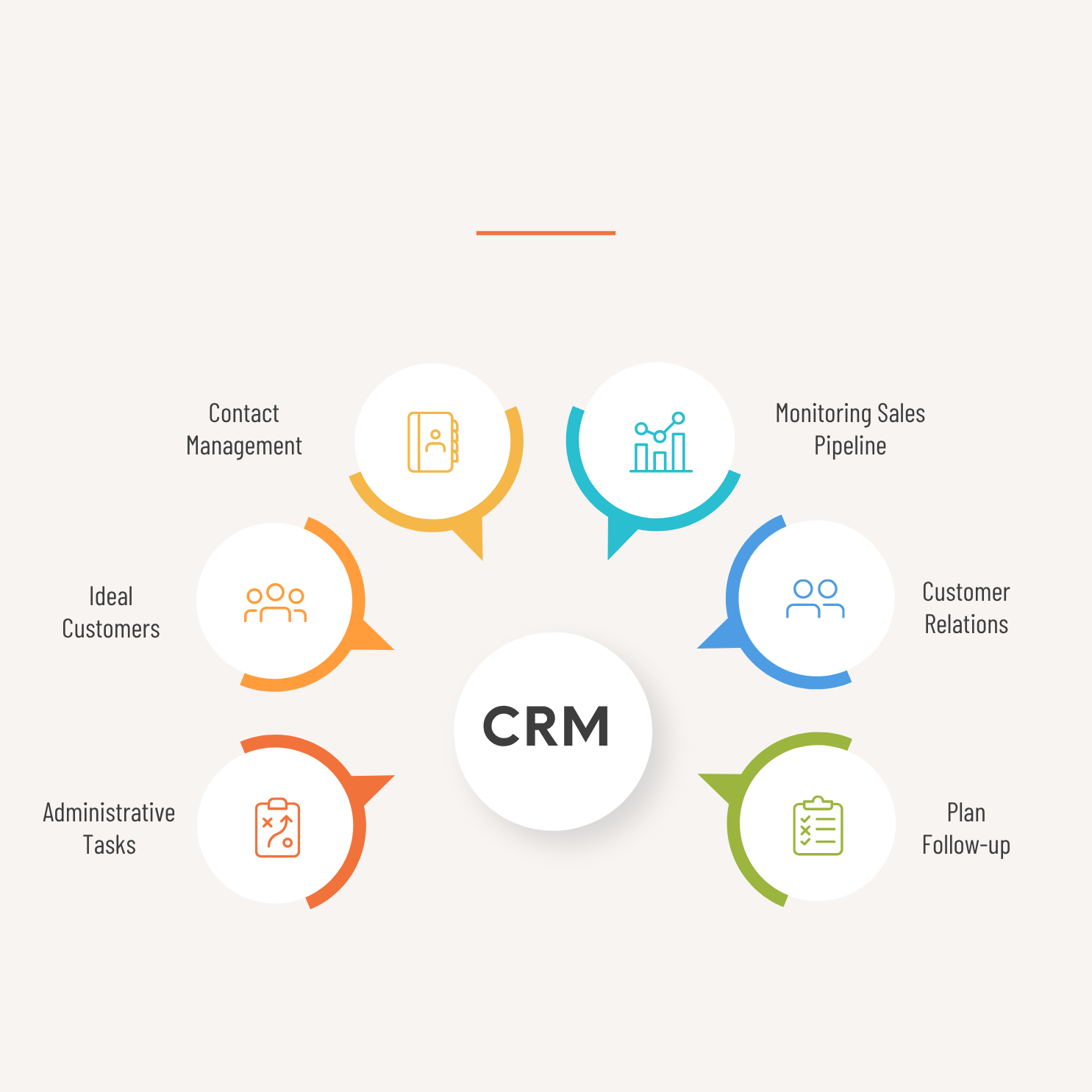 Contact Management

Monitoring Sales Pipeline

Ideal Customers

Customer Relations

CRM

Administrative Tasks

Plan Follow-up